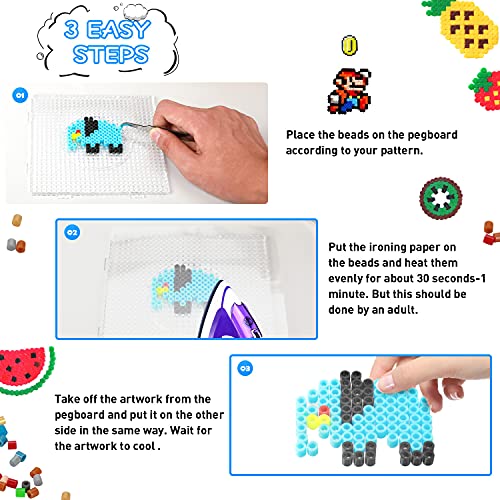 3 EASY STEPS

01

Place the beads on the pegboard according to your pattern.

02

Put the ironing paper on the beads and heat them evenly for about 30 seconds-1 minute. But this should be done by an adult.

03

Take off the artwork from the pegboard and put it on the other side in the same way. Wait for the artwork to cool .