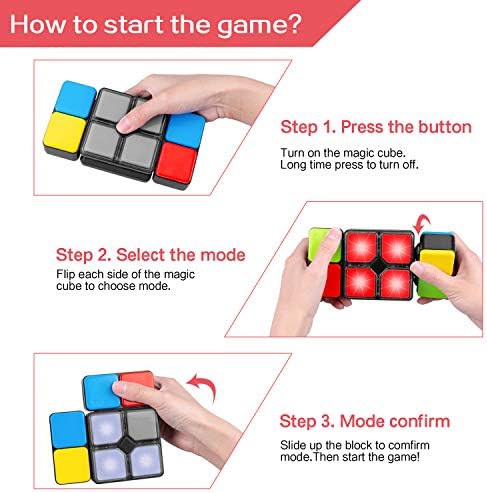 How to start the game?

Step 1. Press the button

Turn on the magic cube.
Long time press to turn off.

Step 2. Select the mode

Flip each side of the magic cube to choose mode.

Step 3. Mode confirm

Slide up the block to comfirm mode.Then start the game!