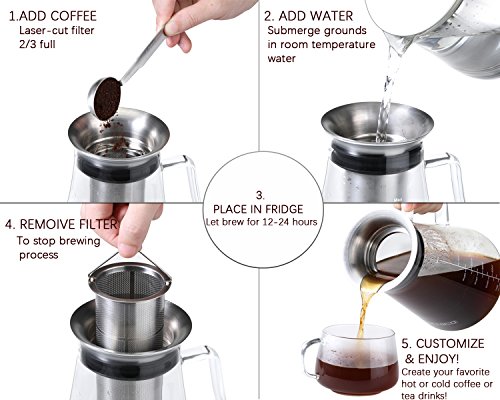 1.ADD COFFEE
Laser-cut filter 2/3 full

2. ADD WATER
Submerge grounds in room temperature water

3.
PLACE IN FRIDGE
Let brew for 12-24 hours

4. REMOIVE FILTER
To stop brewing process

5. CUSTOMIZE & ENJOY!
Create your favorite hot or cold coffee or tea drinks!