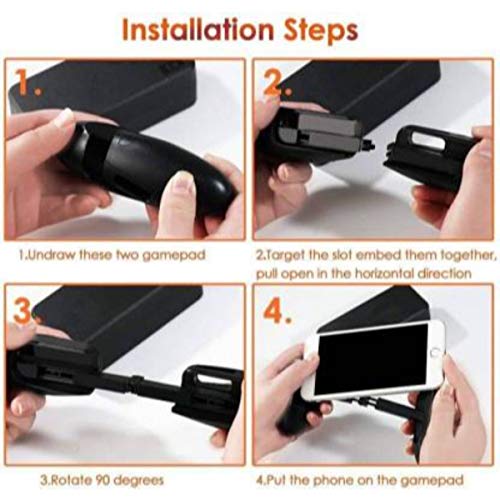 Installation Steps

1.

1.Undraw these two gamepad

2.

2.Target the slot embed them together, pull open in the horizontal direction

3.

3.Rotate 90 degrees

4.

4.Put the phone on the gamepad