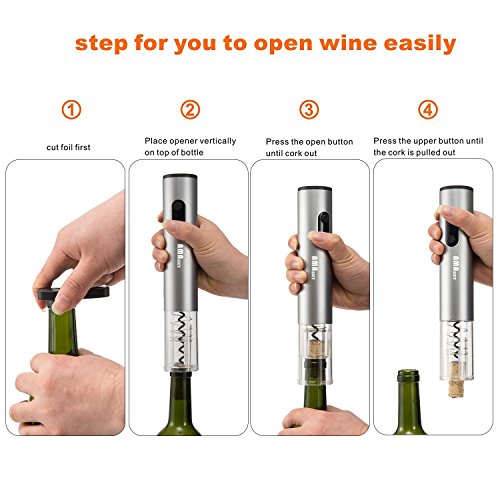 step for you to open wine easily

①

cut foil first

②

Place opener vertically on top of bottle

③

Press the open button until cork out

④

Press the upper button until the cork is pulled out