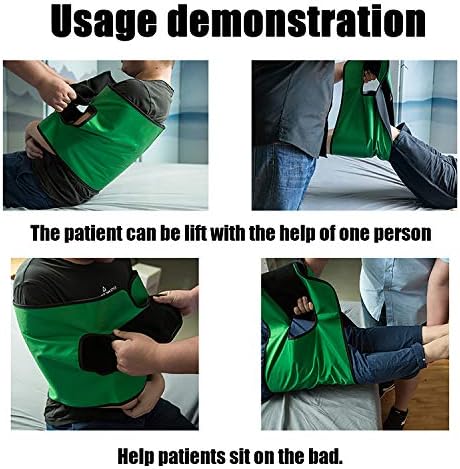 Usage demonstration

The patient can be lift with the help of one person

Help patients sit on the bad.