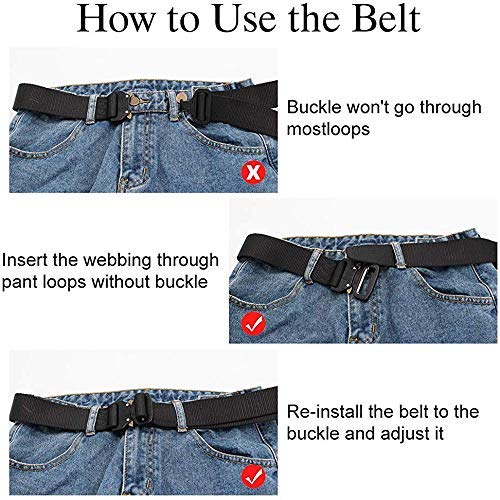 How to Use the Belt

Buckle won't go through mostloops

Insert the webbing through pant loops without buckle

Re-install the belt to the buckle and adjust it