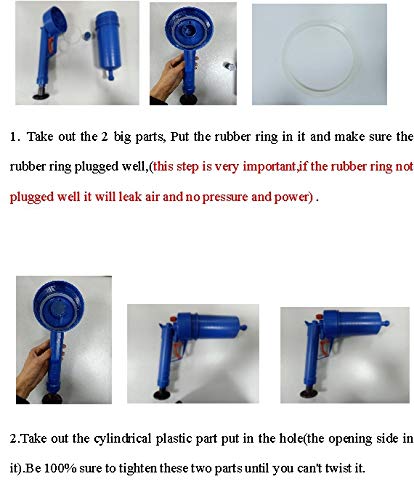 1. Take out the 2 big parts, Put the rubber ring in it and make sure the rubber ring plugged well,(this step is very important,if the rubber ring not plugged well it will leak air and no pressure and power) .

2.Take out the cylindrical plastic part put in the hole(the opening side in it).Be 100% sure to tighten these two parts until you can't twist it.