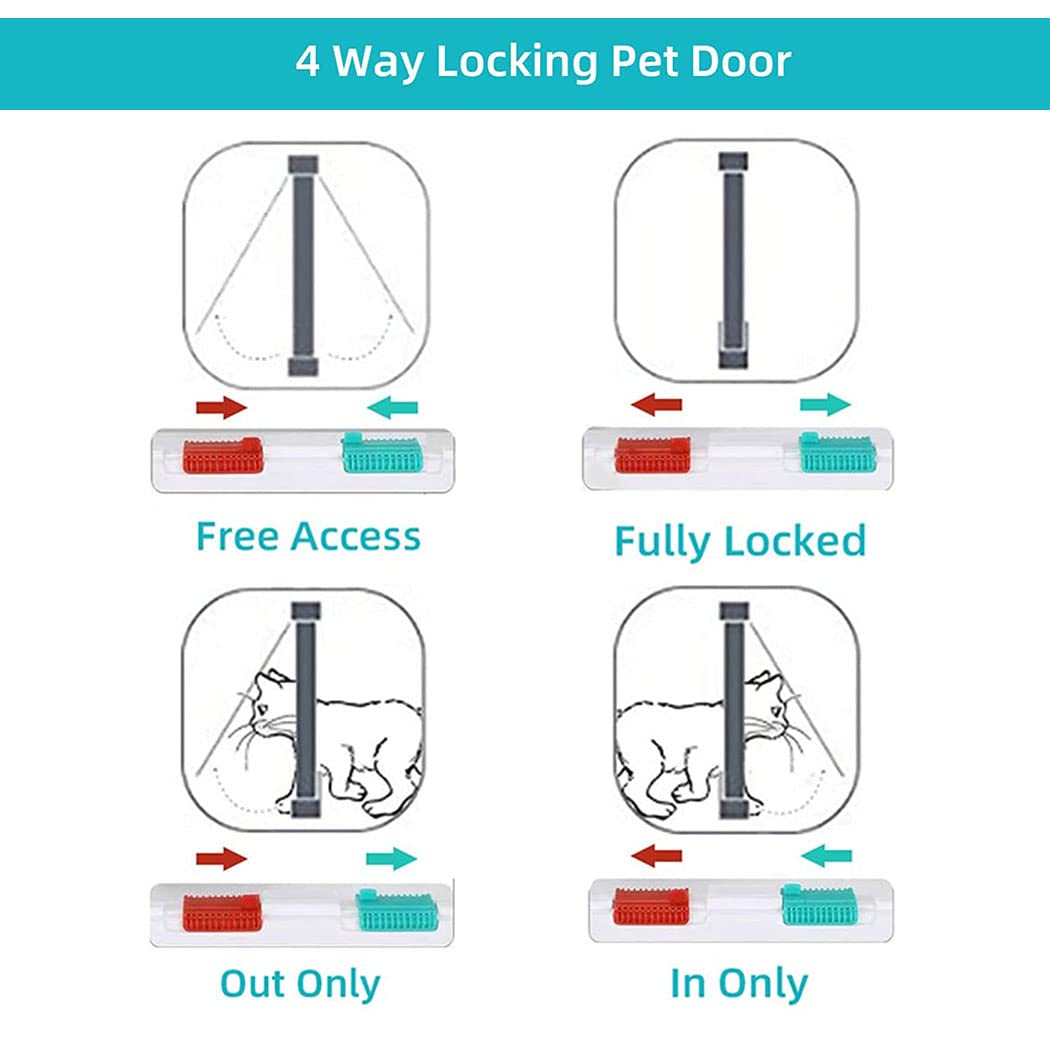 4 Way Locking Pet Door

Free Access

Fully Locked

Out Only

In Only