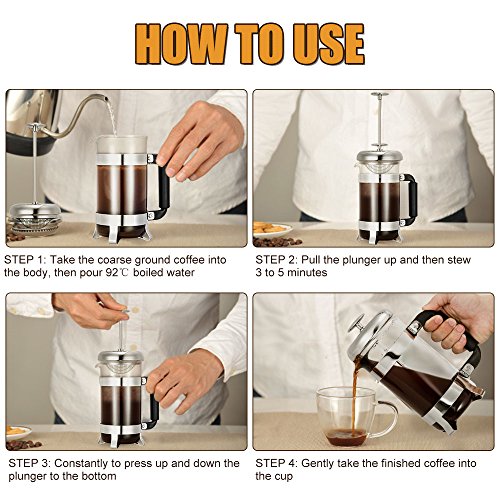 HOW TO USE

STEP 1: Take the coarse ground coffee into the body, then pour 92℃ boiled water

STEP 2: Pull the plunger up and then stew 3 to 5 minutes

STEP 3: Constantly to press up and down the plunger to the bottom

STEP 4: Gently take the finished coffee into the cup