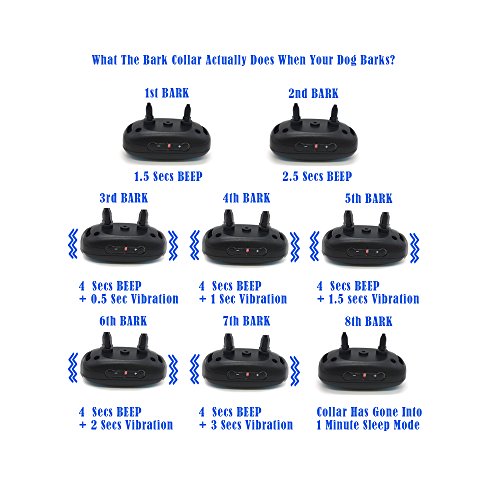 What The Bark Collar Actually Does When Your Dog Barks?

1st BARK

1.5 Secs BEEP

2nd BARK

2.5 Secs BEEP

3rd BARK

4 Secs BEEP
+ 0.5 Sec Vibration

4th BARK

4 Secs BEEP
+ 1 Sec Vibration

5th BARK

4 Secs BEEP
+ 1.5 secs Vibration

6th BARK

4 Secs BEEP
+ 2 Secs Vibration

7th BARK

4 Secs BEEP
+ 3 Secs Vibration

8th BARK

Collar Has Gone Into
1 Minute Sleep Mode