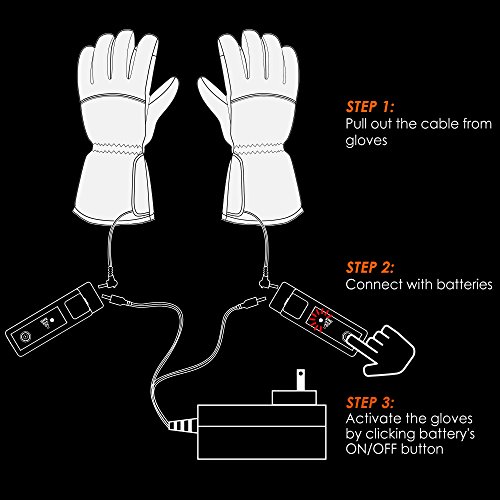 STEP 1:
Pull out the cable from gloves

STEP 2:
Connect with batteries

STEP 3:
Activate the gloves by clicking battery's ON/OFF button