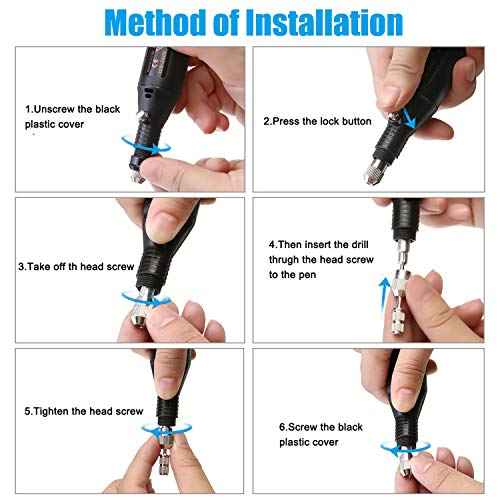 Method of Installation

1.Unscrew the black plastic cover

2.Press the lock button

3.Take off th head screw

4.Then insert the drill thrugh the head screw to the pen

5.Tighten the head screw

6.Screw the black plastic cover