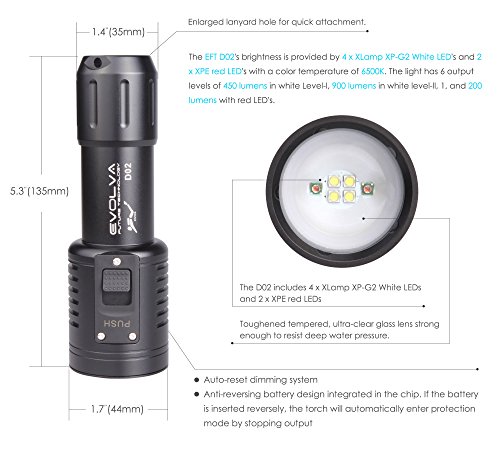 1.4"(35mm)

Enlarged lanyard hole for quick attachment.

The EFT D02's brightness is provided by 4 x XLamp XP-G2 White LED's and 2 x XPE red LED's with a color temperature of 6500K. The light has 6 output levels of 450 lumens in white Level-I, 900 lumens in white level-II, 1, and 200 lumens with red LED's.

5.3"(135mm)

EVOLVA FUTURE TECHNOLOGY D02

PUSH

The D02 includes 4 x XLamp XP-G2 White LEDs and 2 x XPE red LEDs

Toughened tempered, ultra-clear glass lens strong enough to resist deep water pressure.

1.7"(44mm)

● Auto-reset dimming system
● Anti-reversing battery design integrated in the chip. If the battery is inserted reversely, the torch will automatically enter protection mode by stopping output