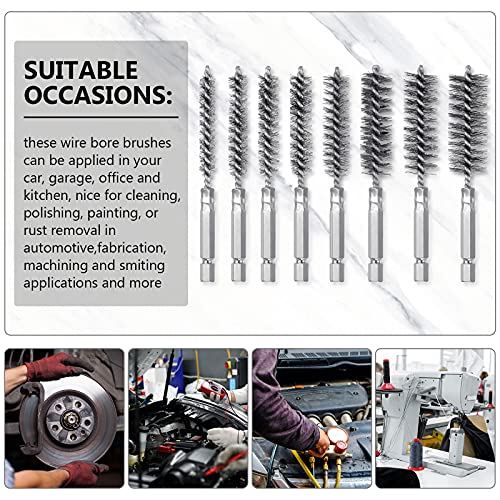 SUITABLE OCCASIONS:

these wire bore brushes can be applied in your car, garage, office and kitchen, nice for cleaning, polishing, painting, or rust removal in automotive,fabrication, machining and smiting applications and more