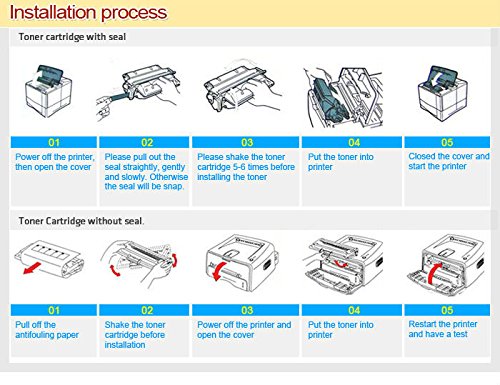 Installation process

Toner cartridge with seal

01
Power off the printer, then open the cover

02
Please pull out the seal straightly, gently and slowly. Otherwise the seal will be snap.

03
Please shake the toner cartridge 5-6 times before installing the toner

04
Put the toner into printer

05
Closed the cover and start the printer

Toner Cartridge without seal.

01
Pull off the antifouling paper

02
Shake the toner cartridge before installation

03
Power off the printer and open the cover

04
Put the toner into printer

05
Restart the printer and have a test