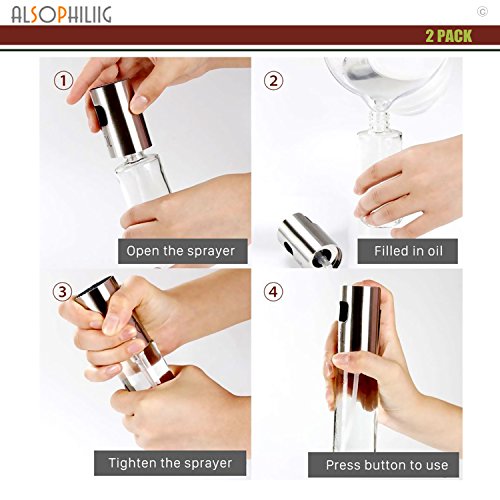 ALSOPHILIIG ©

2 PACK

①

Open the sprayer

②

Filled in oil

③

Tighten the sprayer

④

Press button to use