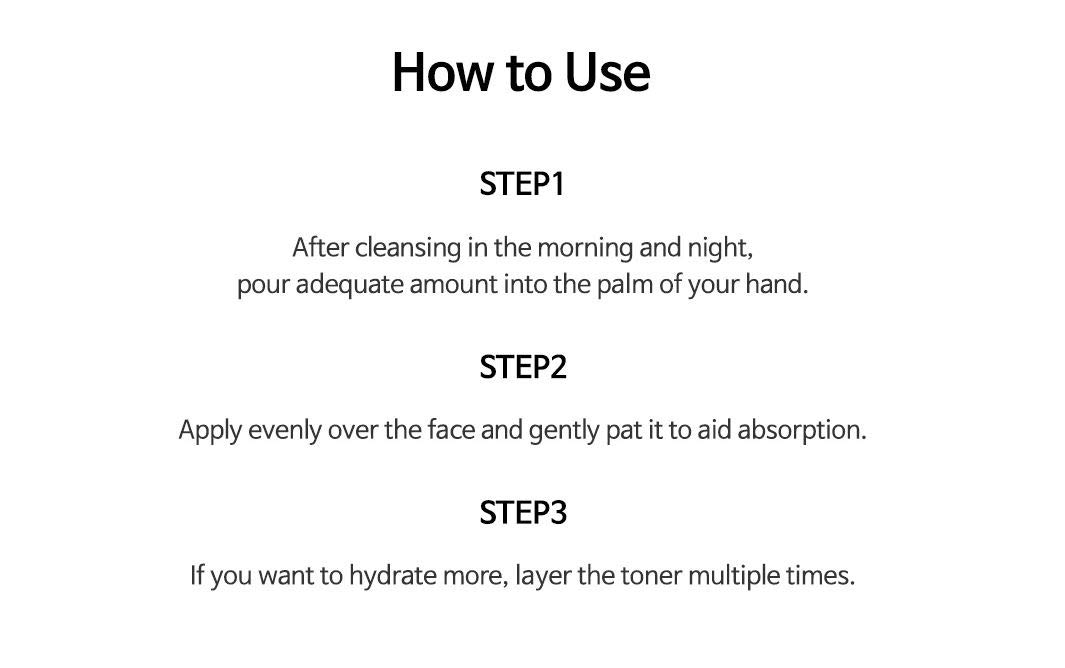 How to Use

STEP1

After cleansing in the morning and night,
pour adequate amount into the palm of your hand.

STEP2

Apply evenly over the face and gently pat it to aid absorption.

STEP3

If you want to hydrate more, layer the toner multiple times.