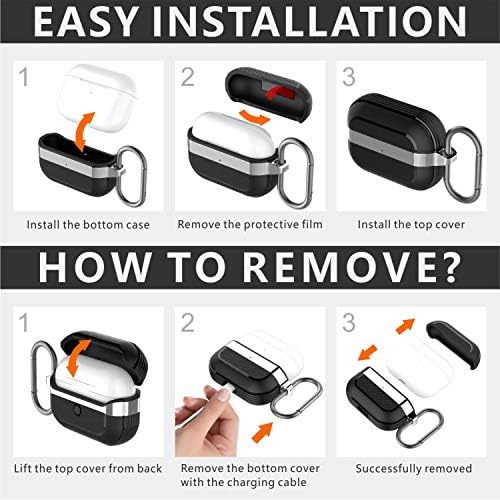 EASY INSTALLATION

1
Install the bottom case

2
Remove the protective film

3
Install the top cover

HOW TO REMOVE?

1
Lift the top cover from back

2
Remove the bottom cover with the charging cable

3
Successfully removed