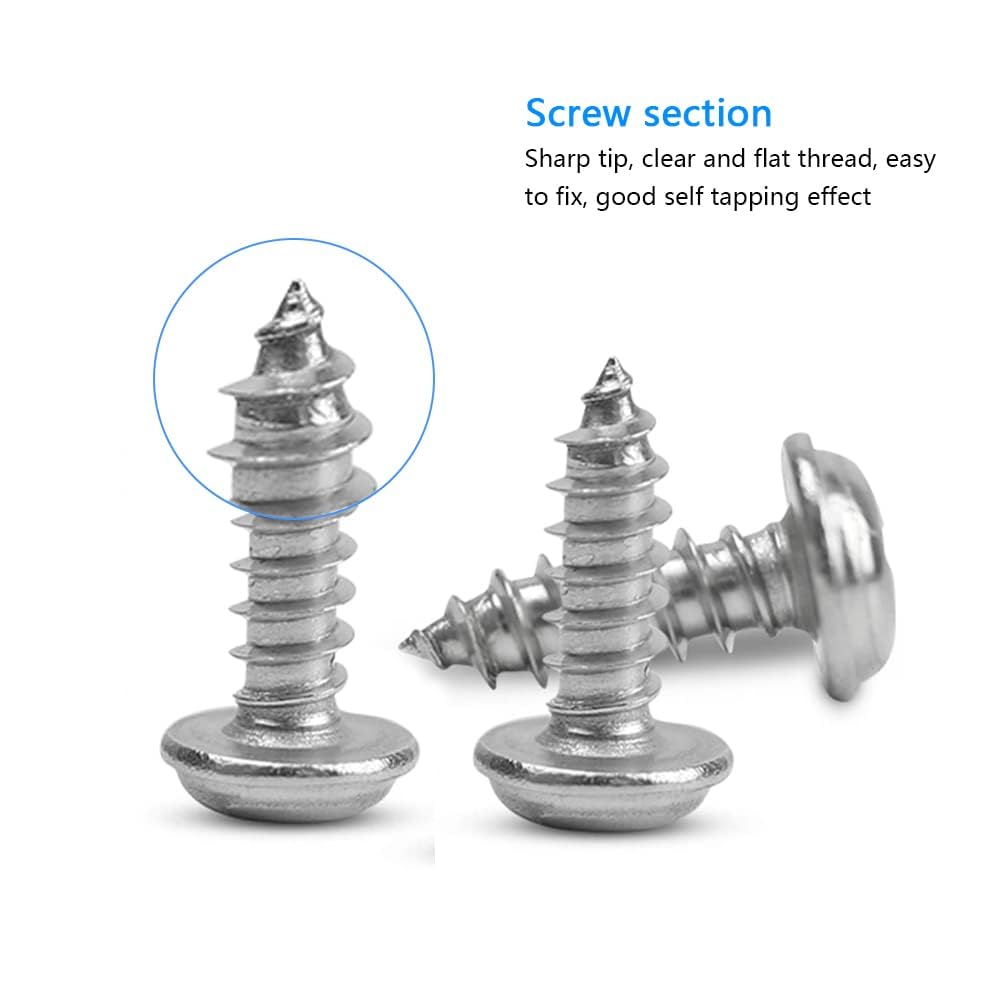 Screw section

Sharp tip, clear and flat thread, easy to fix, good self tapping effect