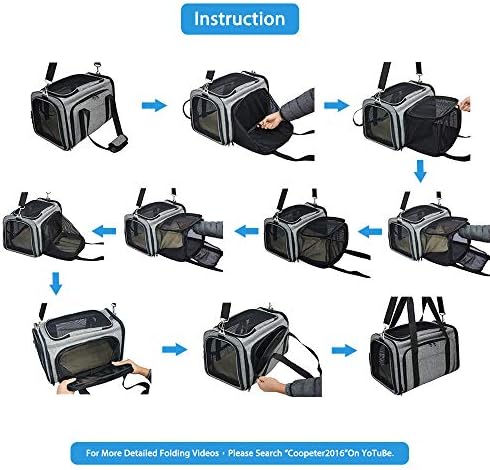 Instruction

For More Detailed Folding Videos · Please Search "Coopeter2016"On YoTuBe.