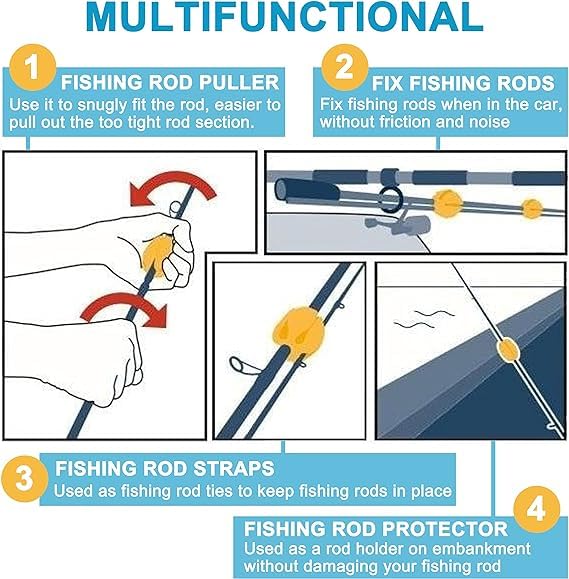 MULTIFUNCTIONAL

1
FISHING ROD PULLER
Use it to snugly fit the rod, easier to pull out the too tight rod section.

2
FIX FISHING RODS
Fix fishing rods when in the car, without friction and noise

3
FISHING ROD STRAPS
Used as fishing rod ties to keep fishing rods in place

4
FISHING ROD PROTECTOR
Used as a rod holder on embankment without damaging your fishing rod