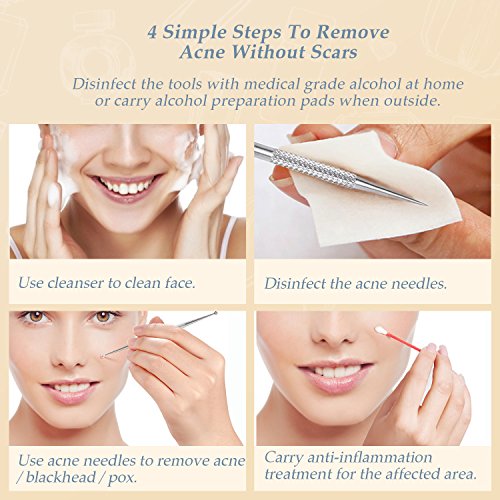 4 Simple Steps To Remove Acne Without Scars

Disinfect the tools with medical grade alcohol at home or carry alcohol preparation pads when outside.

Use cleanser to clean face.

Disinfect the acne needles.

Use acne needles to remove acne / blackhead / pox.

Carry anti-inflammation treatment for the affected area.