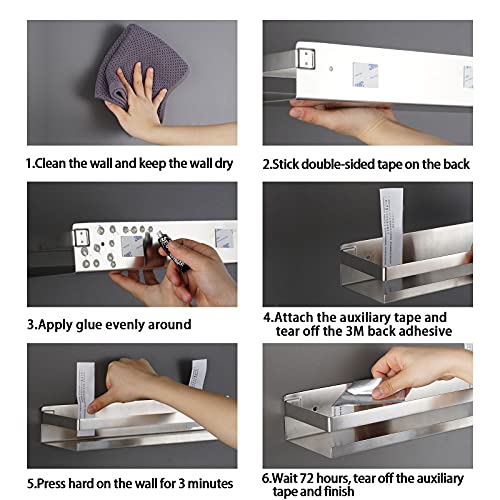 1.Clean the wall and keep the wall dry

2.Stick double-sided tape on the back

3.Apply glue evenly around

4.Attach the auxiliary tape and tear off the 3M back adhesive

5.Press hard on the wall for 3 minutes

6.Wait 72 hours, tear off the auxiliary tape and finish