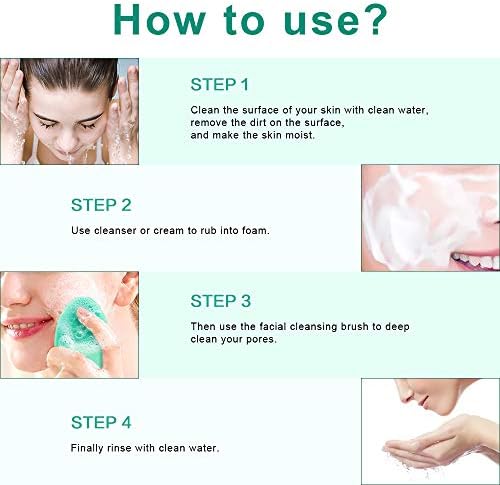 How to use?

STEP 1

Clean the surface of your skin with clean water, remove the dirt on the surface, and make the skin moist.

STEP 2

Use cleanser or cream to rub into foam.

STEP 3

Then use the facial cleansing brush to deep clean your pores.

STEP 4

Finally rinse with clean water.