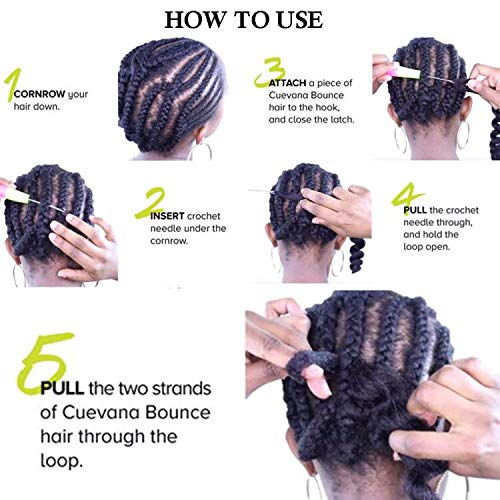 HOW TO USE

1 CORNROW your hair down.

3 ATTACH a piece of Cuevana Bounce hair to the hook, and close the latch.

2 INSERT crochet needle under the cornrow.

4 PULL the crochet needle through, and hold the loop open.

5 PULL the two strands of Cuevana Bounce hair through the loop.