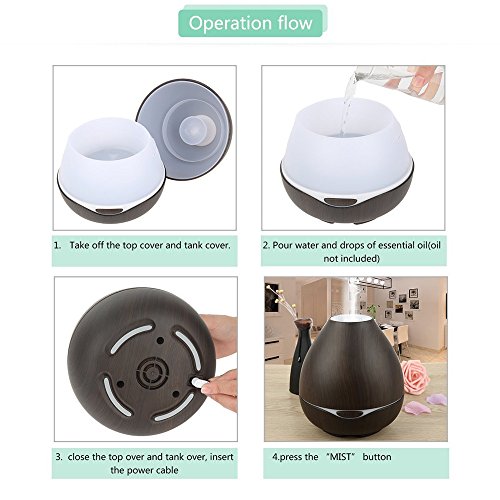 Operation flow

1. Take off the top cover and tank cover.

2. Pour water and drops of essential oil(oil not included)

3. close the top over and tank over, insert the power cable

4.press the "MIST" button