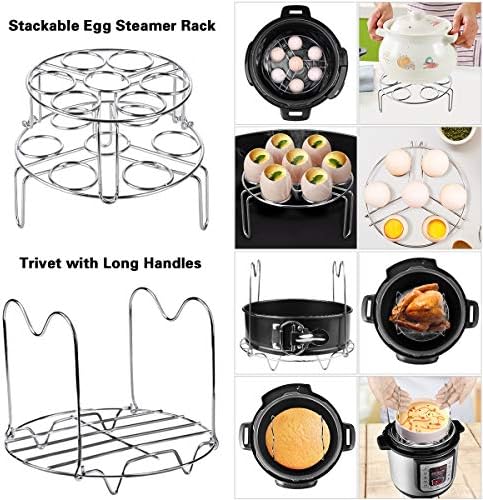 Stackable Egg Steamer Rack

Trivet with Long Handles