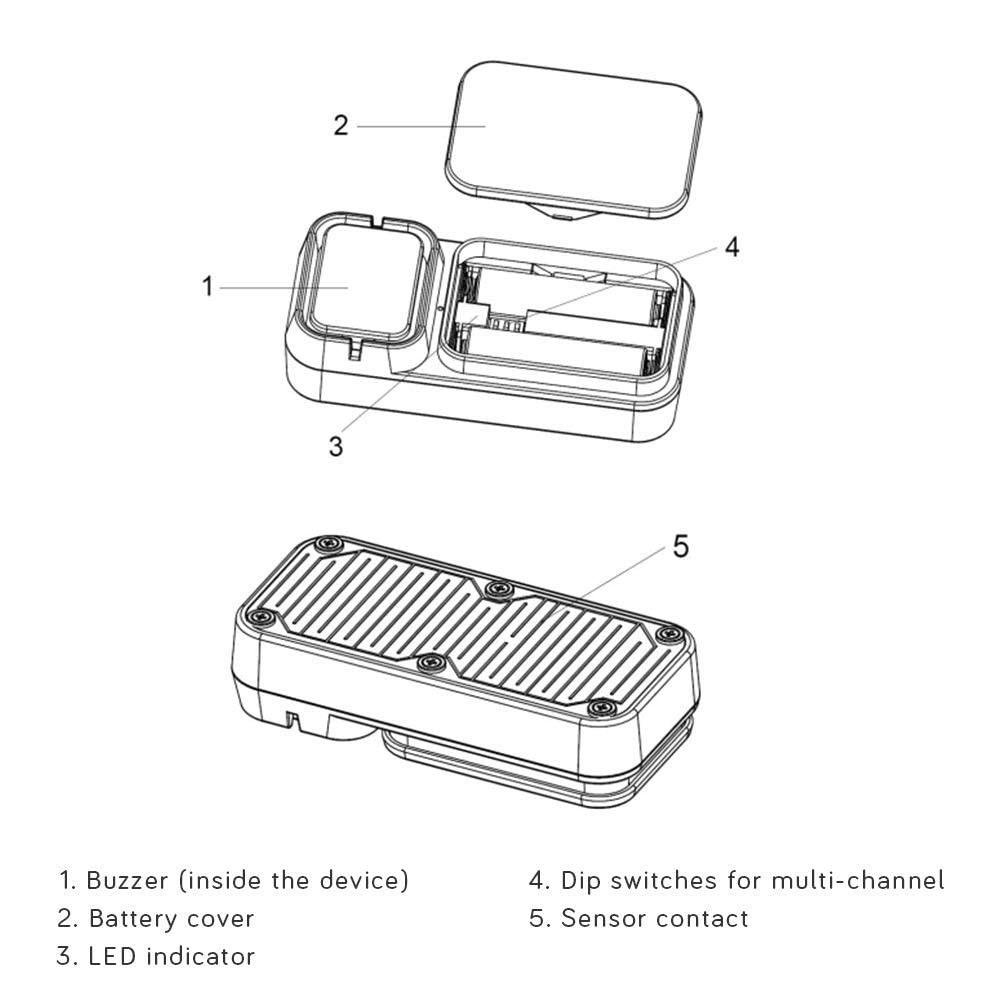 2

4

1

3

5

1. Buzzer (inside the device)
2. Battery cover
3. LED indicator

4. Dip switches for multi-channel
5. Sensor contact