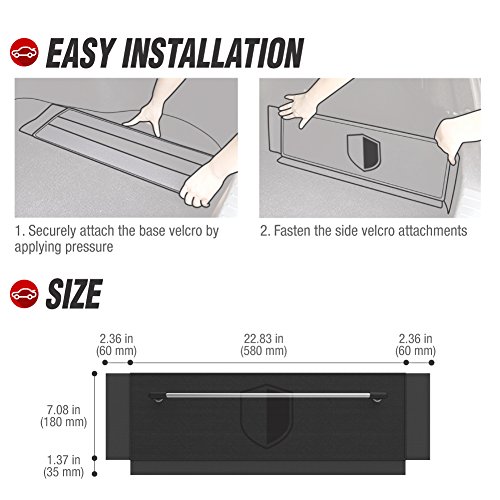 EASY INSTALLATION

1. Securely attach the base velcro by applying pressure

2. Fasten the side velcro attachments

SIZE

2.36 in (60 mm)

22.83 in (580 mm)

2.36 in (60 mm)

7.08 in (180 mm)

1.37 in (35 mm)