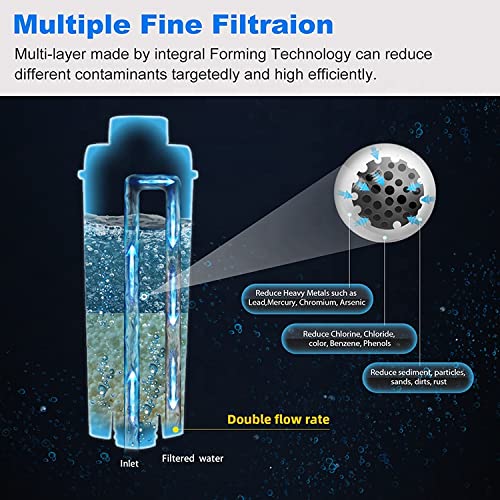 Multiple Fine Filtraion

Multi-layer made by integral Forming Technology can reduce different contaminants targetedly and high efficiently.

Reduce Heavy Metals such as Lead,Mercury, Chromium, Arsenic

Reduce Chlorine, Chloride, color, Benzene, Phenols

Reduce sediment, particles, sands, dirts, rust

Double flow rate

Inlet

Filtered water