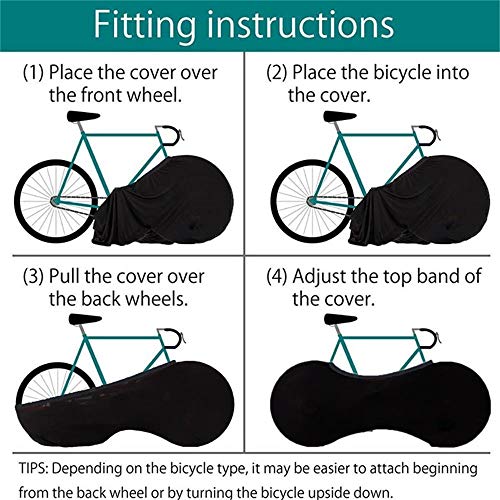 Fitting instructions

(1) Place the cover over the front wheel.

(2) Place the bicycle into the cover.

(3) Pull the cover over the back wheels.

(4) Adjust the top band of the cover.

TIPS: Depending on the bicycle type, it may be easier to attach beginning from the back wheel or by turning the bicycle upside down.