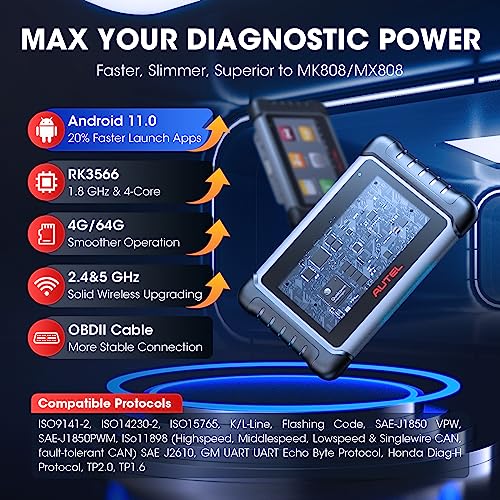 MAX YOUR DIAGNOSTIC POWER

Faster, Slimmer, Superior to MK808/MX808

Android 11.0
20% Faster Launch Apps

RK3566
1.8 GHz & 4-Core

4G/64G
Smoother Operation

2.4&5 GHz
Solid Wireless Upgrading

OBDII Cable
More Stable Connection

AUTEL

Compatible Protocols

ISO9141-2, ISO14230-2, ISO15765, K/L-Line, Flashing Code, SAE-J1850 VPW, SAE-J1850PWM, ISo11898 (Highspeed, Middlespeed, Lowspeed & Singlewire CAN, fault-tolerant CAN) SAE J2610, GM UART UART Echo Byte Protocol, Honda Diag-H Protocol, TP2.0, TP1.6