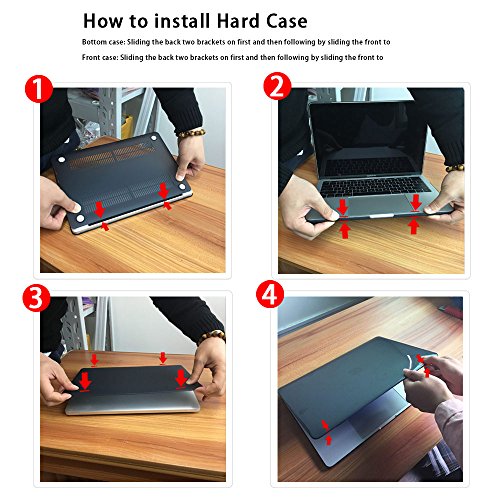 How to install Hard Case

Bottom case: Sliding the back two brackets on first and then following by sliding the front to

Front case: Sliding the back two brackets on first and then following by sliding the front to

1

2

3

4