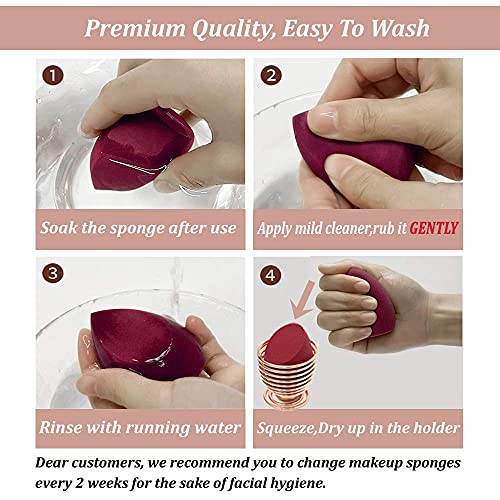 Premium Quality, Easy To Wash

1

Soak the sponge after use

2

Apply mild cleaner,rub it GENTLY

3

Rinse with running water

4

Squeeze,Dry up in the holder

Dear customers, we recommend you to change makeup sponges every 2 weeks for the sake of facial hygiene.