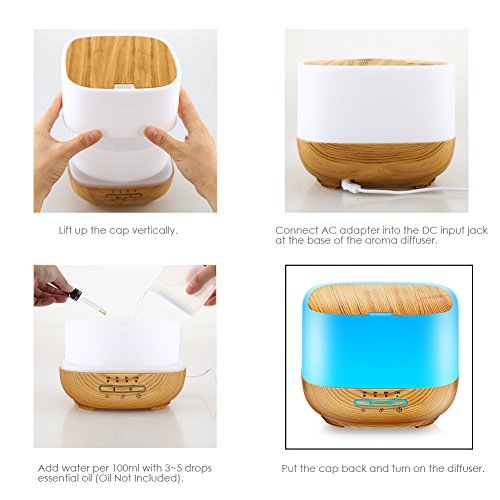 Lift up the cap vertically.

Connect AC adapter into the DC input jack at the base of the aroma diffuser.

Add water per 100ml with 3~5 drops essential oil (Oil Not Included).

Put the cap back and turn on the diffuser.