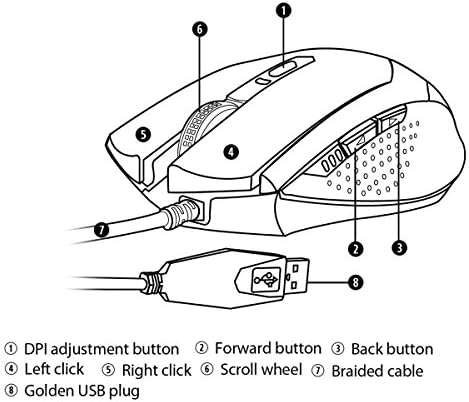 1
6
5
4
7
2
3
8

① DPI adjustment button ② Forward button ③ Back button
④ Left click ⑤ Right click ⑥ Scroll wheel ⑦ Braided cable
⑧ Golden USB plug