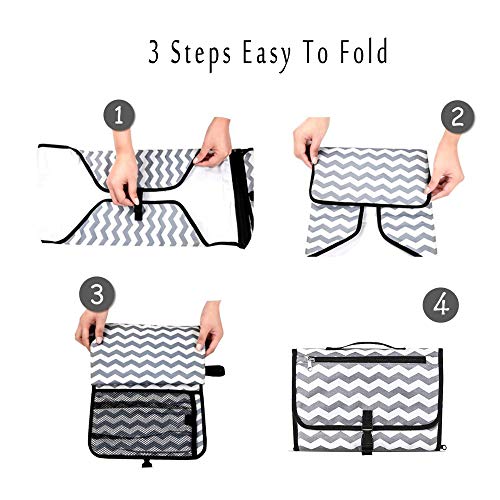 3 Steps Easy To Fold

1

2

3

4