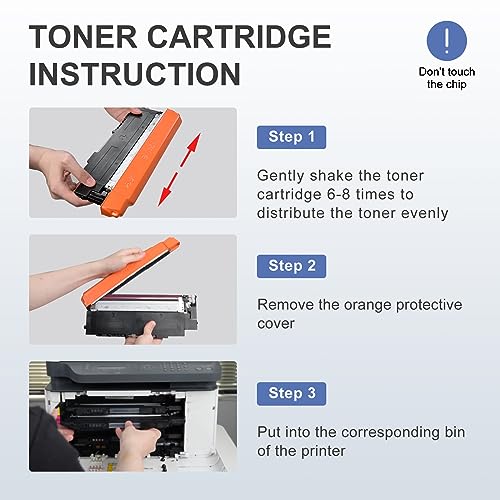 TONER CARTRIDGE INSTRUCTION

!

Don't touch the chip

Step 1

Gently shake the toner cartridge 6-8 times to distribute the toner evenly

Step 2

Remove the orange protective cover

Step 3

Put into the corresponding bin of the printer