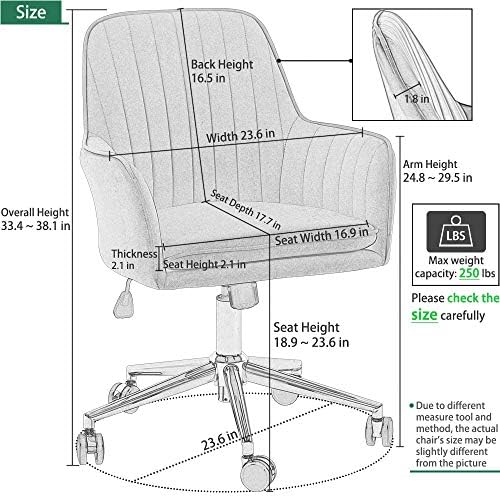 Size

Back Height
16.5 in

1.8 in

Width 23.6 in

Arm Height
24.8 ~ 29.5 in

Overall Height
33.4 ~ 38.1 in

Seat Depth 17.7 in

Seat Width 16.9 in

Thickness
2.1 in

Seat Height 2.1 in

LBS

Max weight capacity: 250 lbs

Please check the size carefully

Seat Height
18.9 ~ 23.6 in

23.6 in

• Due to different measure tool and method, the actual chair's size may be slightly different from the picture