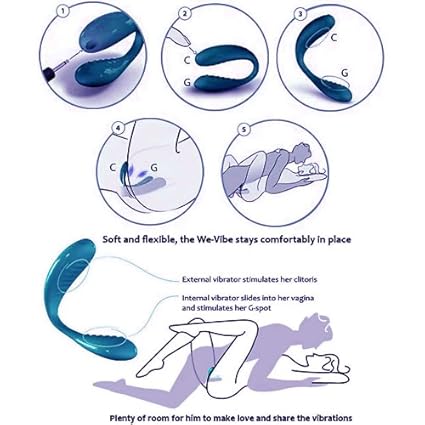 1

2

C

G

3

C

G

4

C

G

5

Soft and flexible, the We-Vibe stays comfortably in place

External vibrator stimulates her clitoris

Internal vibrator slides into her vagina and stimulates her G-spot

Plenty of room for him to make love and share the vibrations