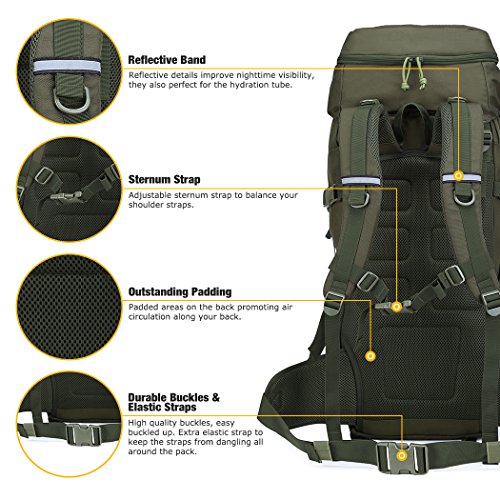 Reflective Band
Reflective details improve nighttime visibility, they also perfect for the hydration tube.

Sternum Strap
Adjustable sternum strap to balance your shoulder straps.

Outstanding Padding
Padded areas on the back promoting air circulation along your back.

Durable Buckles & Elastic Straps
High quality buckles, easy buckled up. Extra elastic strap to keep the straps from dangling all around the pack.