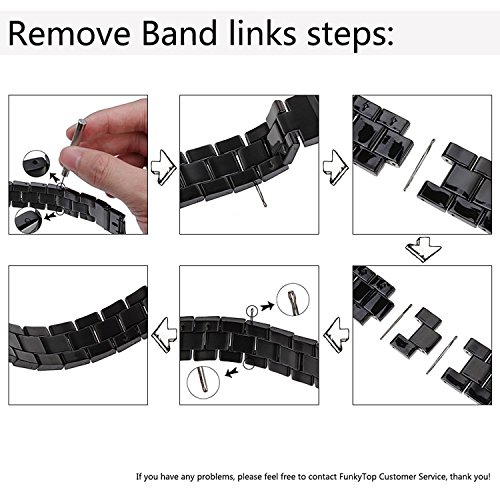 Remove Band links steps:

If you have any problems, please feel free to contact FunkyTop Customer Service, thank you!