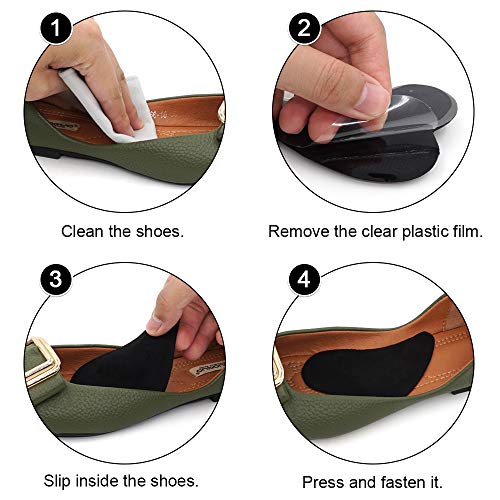 1

Clean the shoes.

2

Remove the clear plastic film.

3

Slip inside the shoes.

4

Press and fasten it.