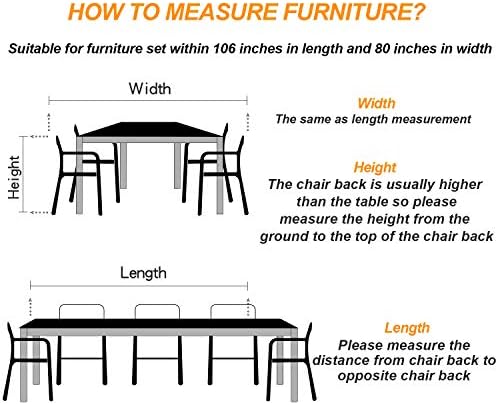 HOW TO MEASURE FURNITURE?

Suitable for furniture set within 106 inches in length and 80 inches in width

Width

Height

Width
The same as length measurement

Height
The chair back is usually higher than the table so please measure the height from the ground to the top of the chair back

Length

Length
Please measure the distance from chair back to opposite chair back