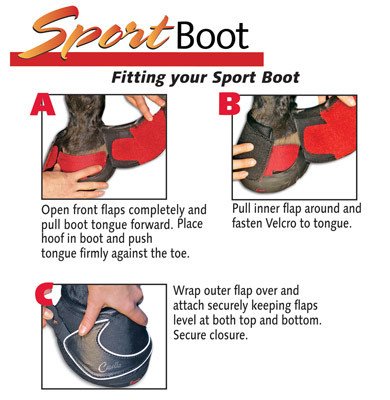 Sport Boot

Fitting your Sport Boot

A

Open front flaps completely and pull boot tongue forward. Place hoof in boot and push tongue firmly against the toe.

B

Pull inner flap around and fasten Velcro to tongue.

C

Cavallo

Wrap outer flap over and attach securely keeping flaps level at both top and bottom. Secure closure.