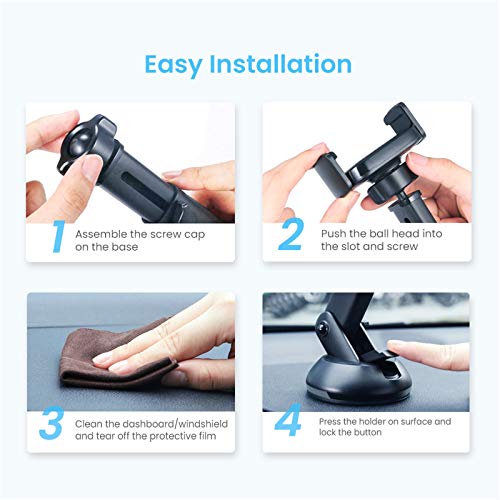 Easy Installation

1 Assemble the screw cap on the base

2 Push the ball head into the slot and screw

3 Clean the dashboard/windshield and tear off the protective film

4 Press the holder on surface and lock the button