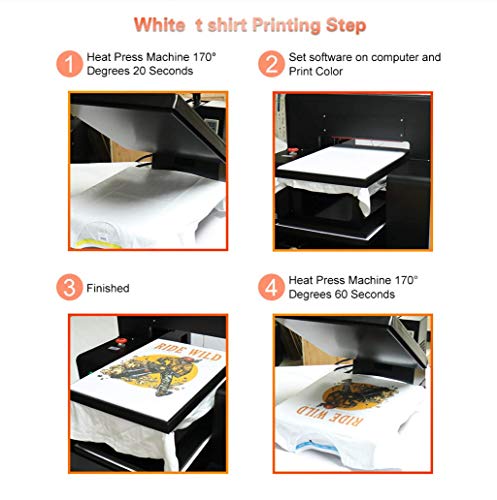 White  t shirt Printing Step

1 Heat Press Machine 170° Degrees 20 Seconds

2 Set software on computer and Print Color

3 Finished

RIDE WILD

4 Heat Press Machine 170° Degrees 60 Seconds

RIDE WILD