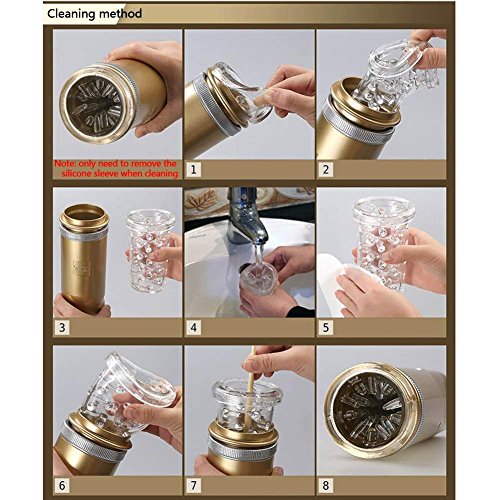 Cleaning method

Note: only need to remove the silicone sleeve when cleaning

1

2

3

4

5

6

7

8