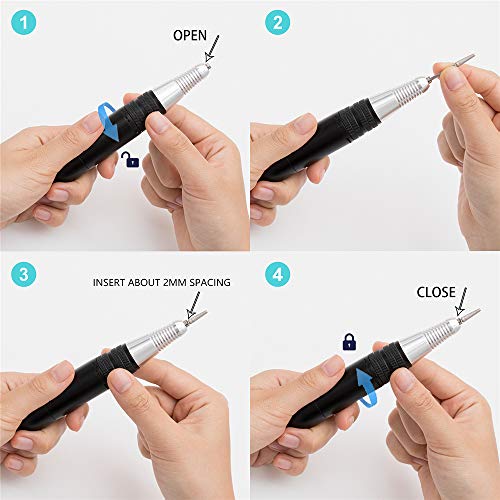 1

OPEN

2

3

INSERT ABOUT 2MM SPACING

4

CLOSE